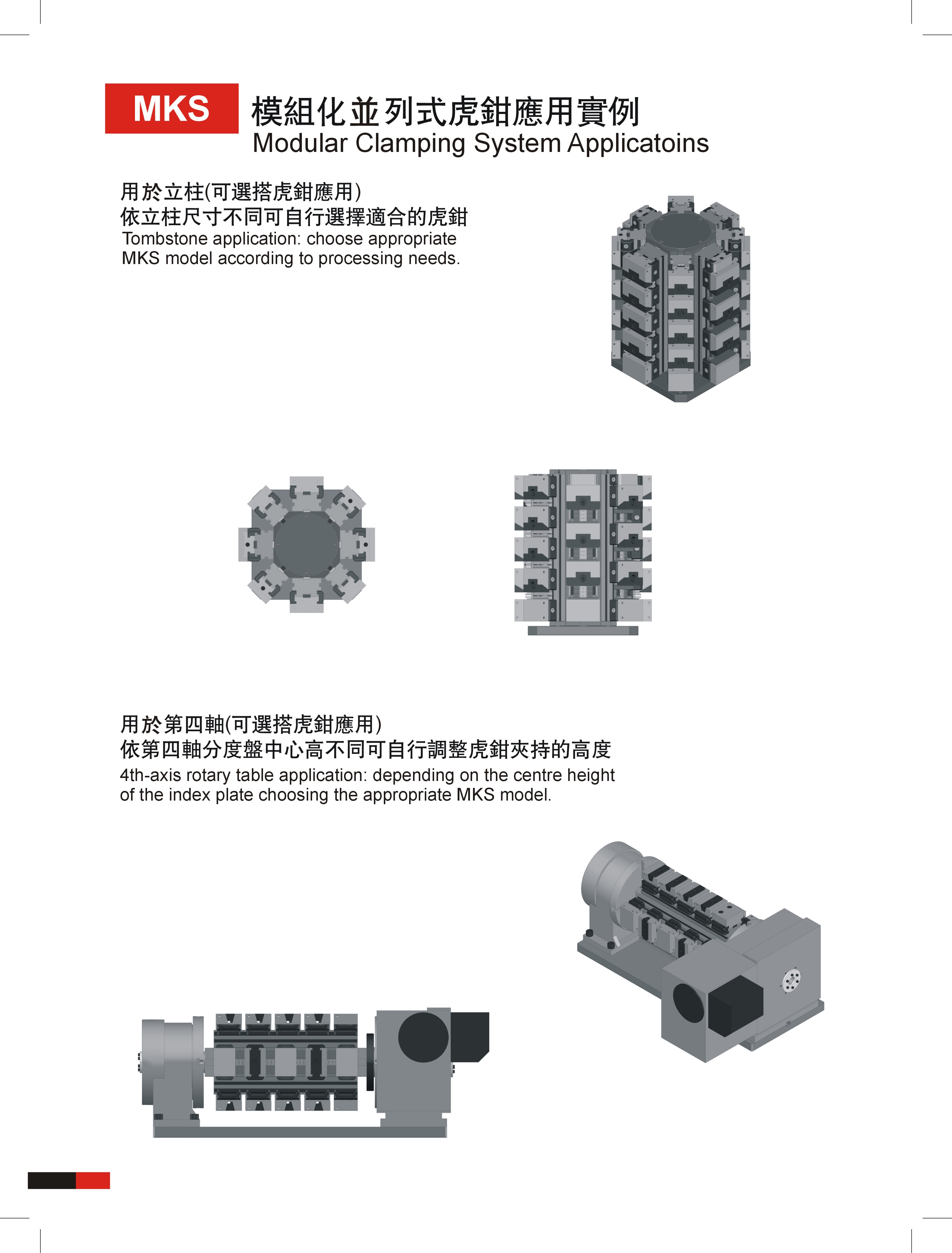 MKS 模組化並列式虎鉗應用實例
Modular Clamping System Applicatoins

用於立柱(可選搭虎鉗應用)
依立柱尺寸不同可自行選擇適合的虎鉗
Tombstone application: choose appropriate MKS model according to processing needs.

用於第四軸(可選搭虎鉗應用)
依第四軸分度盤中心高不同可自行調整虎鉗夾持的高度
4th-axis rotary table application: depending on the centre height of the index plate choosing the appropriate MKS model.